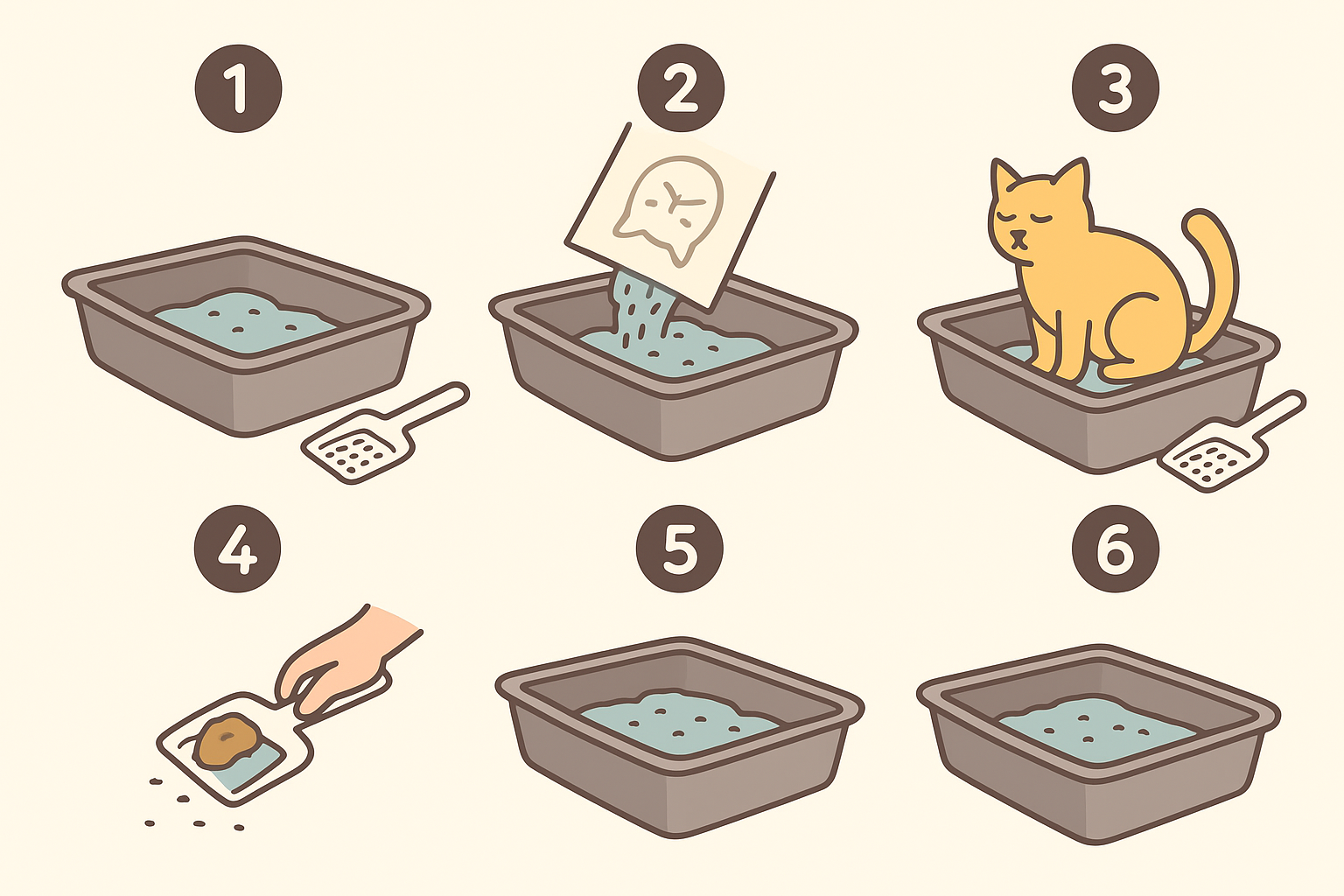 1

2

3

4

5

6